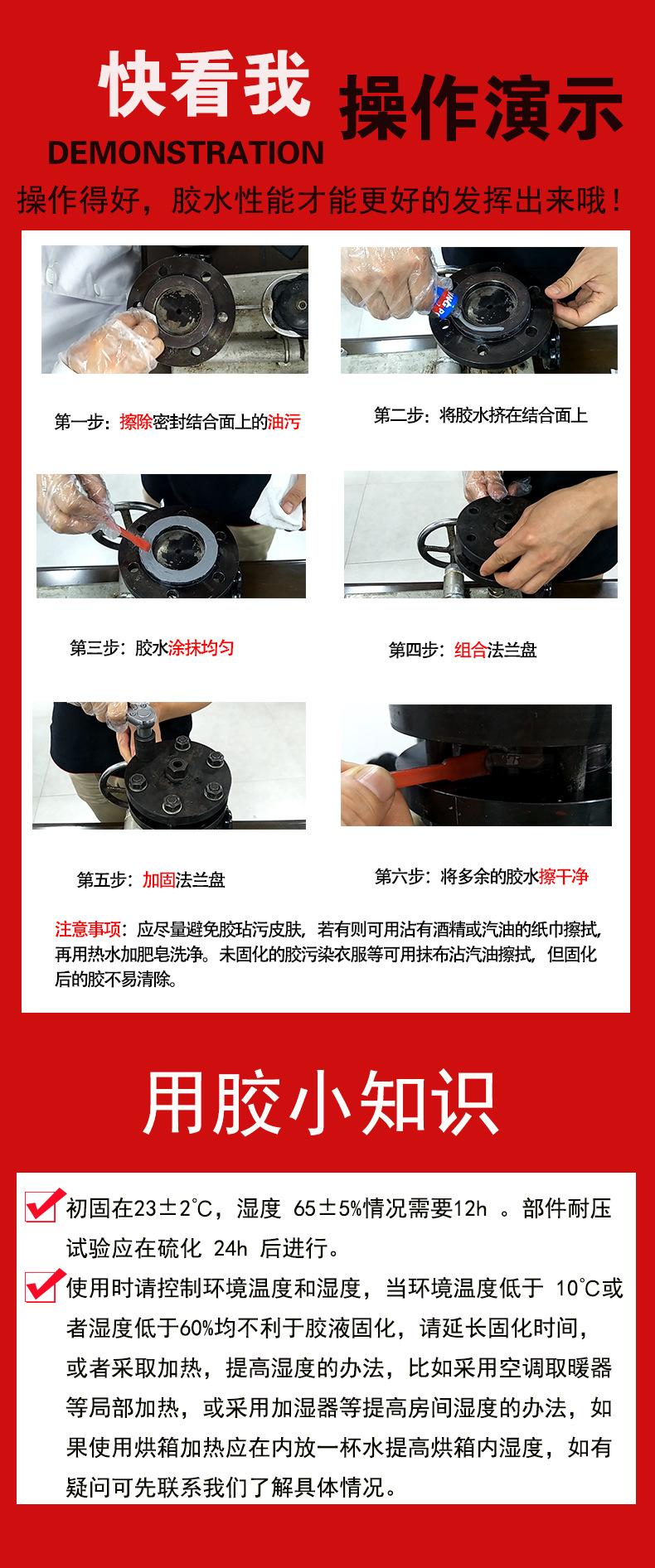 快看我
DEMONSTRATION
操作演示

操作得好，胶水性能才能更好的发挥出来哦！

第一步：擦除密封结合面上的油污

第二步：将胶水挤在结合面上

第三步：胶水涂抹均匀

第四步：组合法兰盘

第五步：加固法兰盘

第六步：将多余的胶水擦干净

注意事项：应尽量避免胶玷污皮肤，若有则可用沾有酒精或汽油的纸巾擦拭，再用热水加肥皂洗净。未固化的胶污染衣服等可用抹布沾汽油擦拭，但固化后的胶不易清除。

用胶小知识

初固在23±2°C，湿度 65±5%情况需要12h 。部件耐压试验应在硫化 24h 后进行。

使用时请控制环境温度和湿度，当环境温度低于 10°C或者湿度低于60%均不利于胶液固化，请延长固化时间，或者采取加热，提高湿度的办法，比如采用空调取暖器等局部加热，或采用加湿器等提高房间湿度的办法，如果使用烘箱加热应在内放一杯水提高烘箱内湿度，如有疑问可先联系我们了解具体情况。