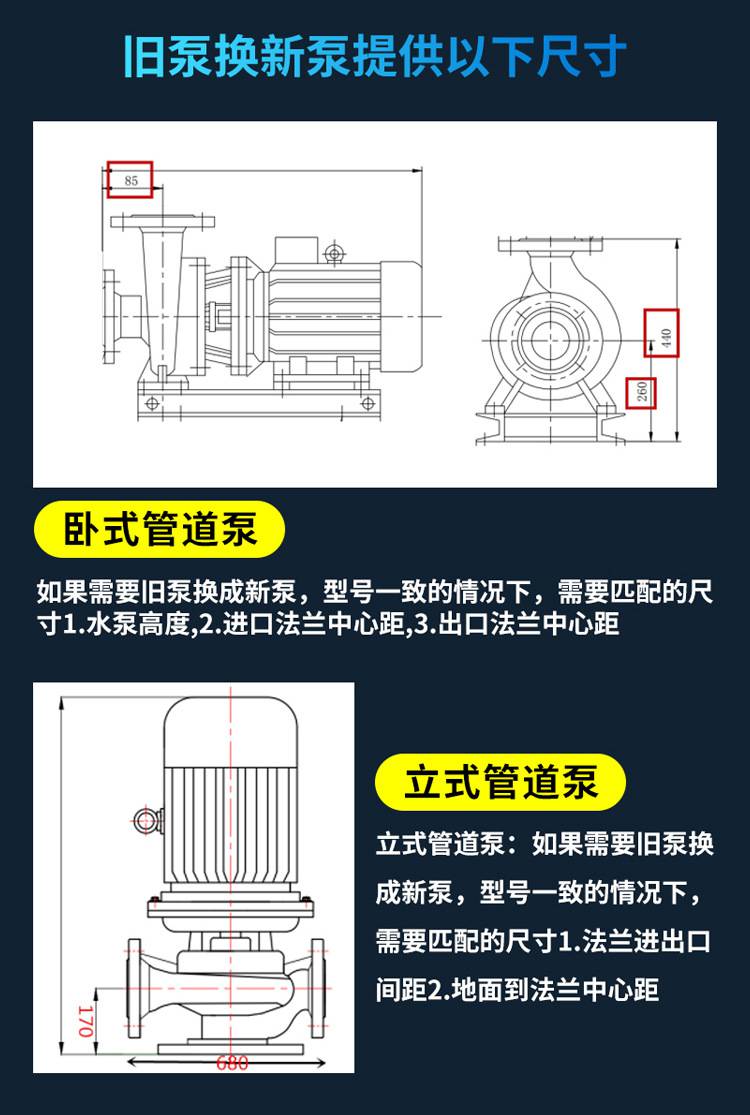 旧泵换新泵提供以下尺寸

85

440

260

卧式管道泵

如果需要旧泵换成新泵，型号一致的情况下，需要匹配的尺寸1.水泵高度,2.进口法兰中心距,3.出口法兰中心距

170

680

立式管道泵

立式管道泵：如果需要旧泵换成新泵，型号一致的情况下，需要匹配的尺寸1.法兰进出口间距2.地面到法兰中心距