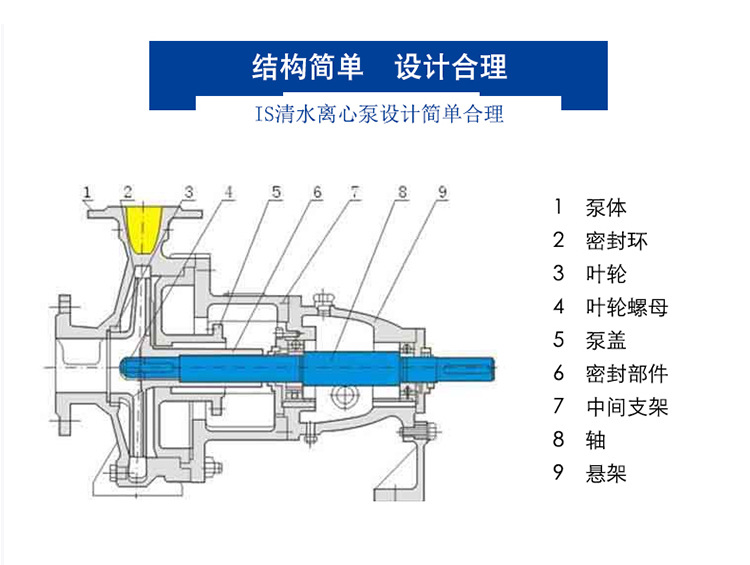 结构简单　设计合理

IS清水离心泵设计简单合理

1 2 3 4 5 6 7 8 9

1 泵体
2 密封环
3 叶轮
4 叶轮螺母
5 泵盖
6 密封部件
7 中间支架
8 轴
9 悬架