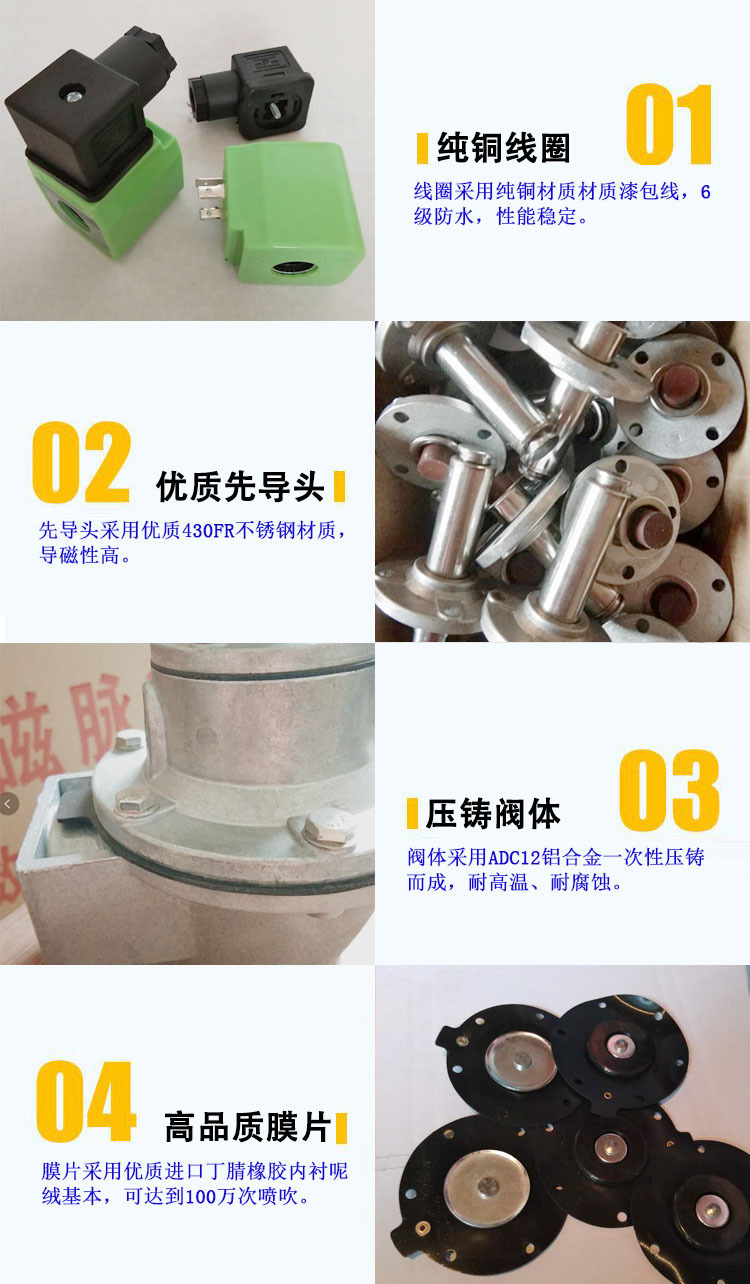 01

纯铜线圈

线圈采用纯铜材质材质漆包线，6级防水，性能稳定。

02

优质先导头

先导头采用优质430FR不锈钢材质，导磁性高。

磁脉

03

压铸阀体

阀体采用ADC12铝合金一次性压铸而成，耐高温、耐腐蚀。

04

高品质膜片

膜片采用优质进口丁腈橡胶内衬呢绒基本，可达到100万次喷吹。